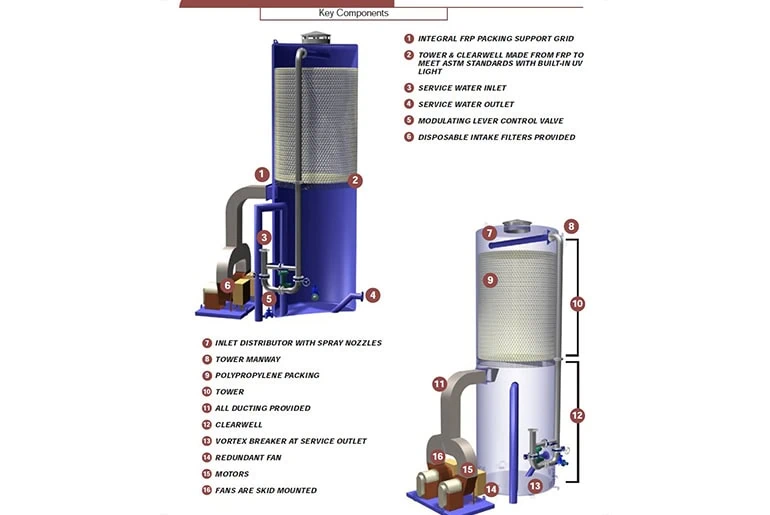 Key Components

1 INTEGRAL FRP PACKING SUPPORT GRID
2 TOWER & CLEARWELL MADE FROM FRP TO MEET ASTM STANDARDS WITH BUILT-IN UV LIGHT
3 SERVICE WATER INLET
4 SERVICE WATER OUTLET
5 MODULATING LEVER CONTROL VALVE
6 DISPOSABLE INTAKE FILTERS PROVIDED

1
2
3
6
5
4

7 INLET DISTRIBUTOR WITH SPRAY NOZZLES
8 TOWER MANWAY
9 POLYPROPYLENE PACKING
10 TOWER
11 ALL DUCTING PROVIDED
12 CLEARWELL
13 VORTEX BREAKER AT SERVICE OUTLET
14 REDUNDANT FAN
15 MOTORS
16 FANS ARE SKID MOUNTED

7
8
9
10
11
12
16
15
14
13