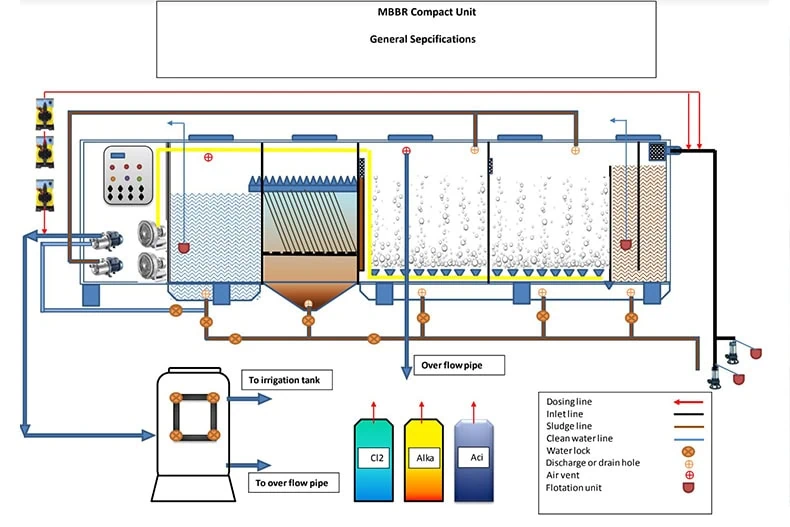 MBBR Compact Unit

General Sepcifications

Over flow pipe

To irrigation tank

To over flow pipe

Cl2

Alka

Aci

Dosing line
Inlet line
Sludge line
Clean water line
Water lock
Discharge or drain hole
Air vent
Flotation unit